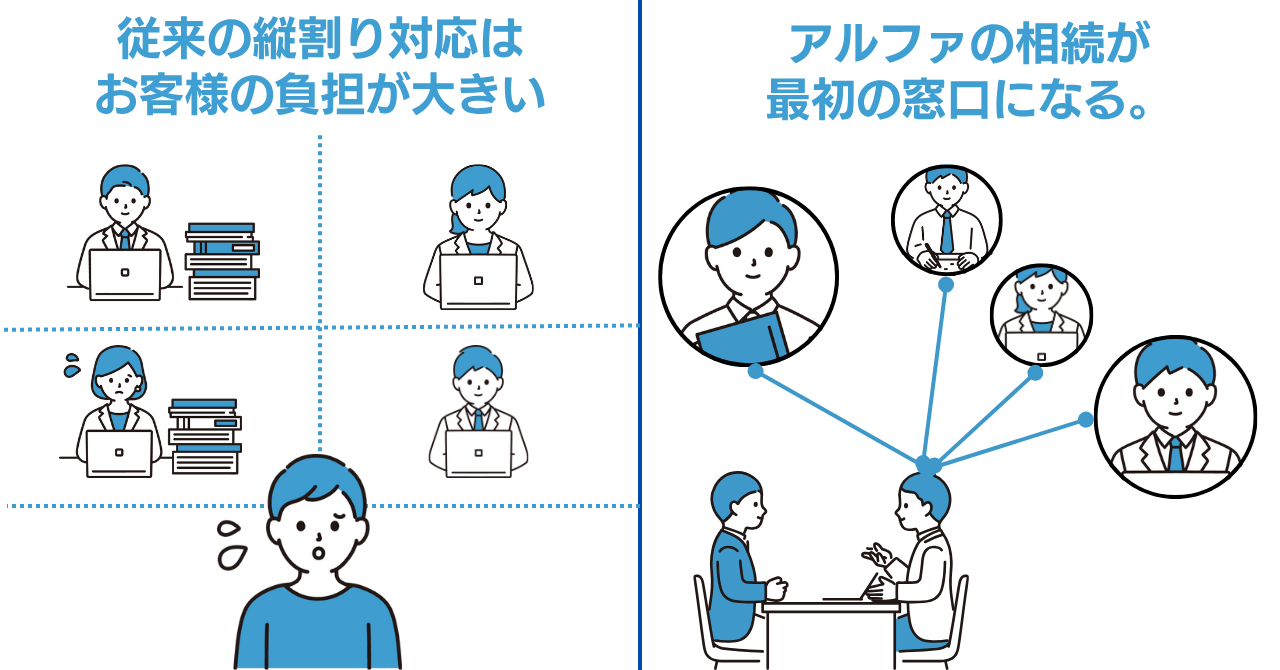 従来の縦割り対応は
お客様の負担が大きい

アルファの相続が
最初の窓口になる。